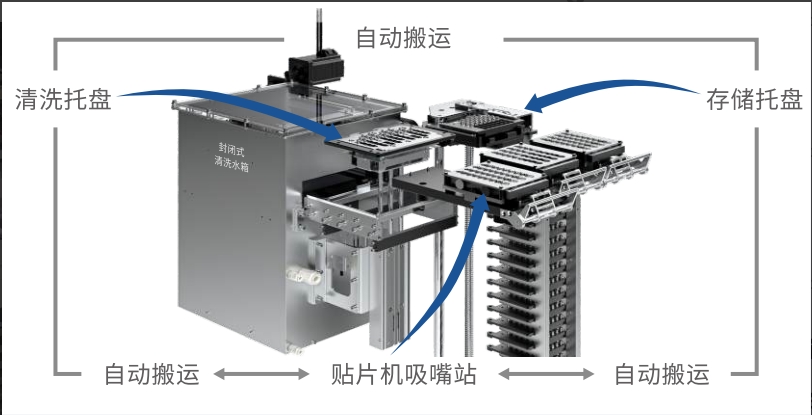 自动搬运

清洗托盘

存储托盘

封闭式
清洗水箱

自动搬运

贴片机吸嘴站

自动搬运