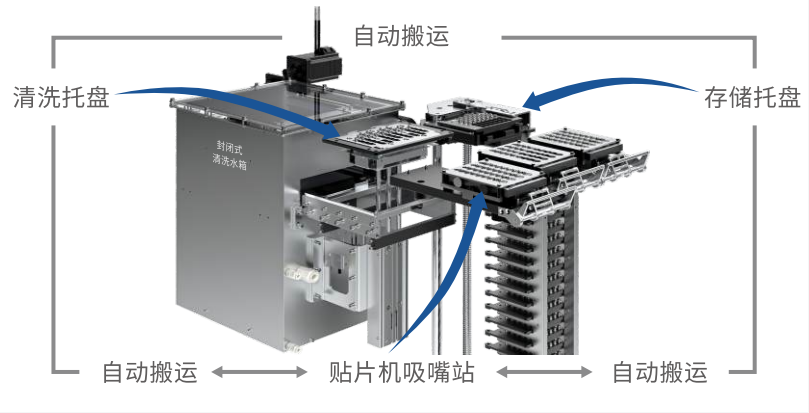 自动搬运

清洗托盘

存储托盘

封闭式
清洗水箱

自动搬运

贴片机吸嘴站

自动搬运